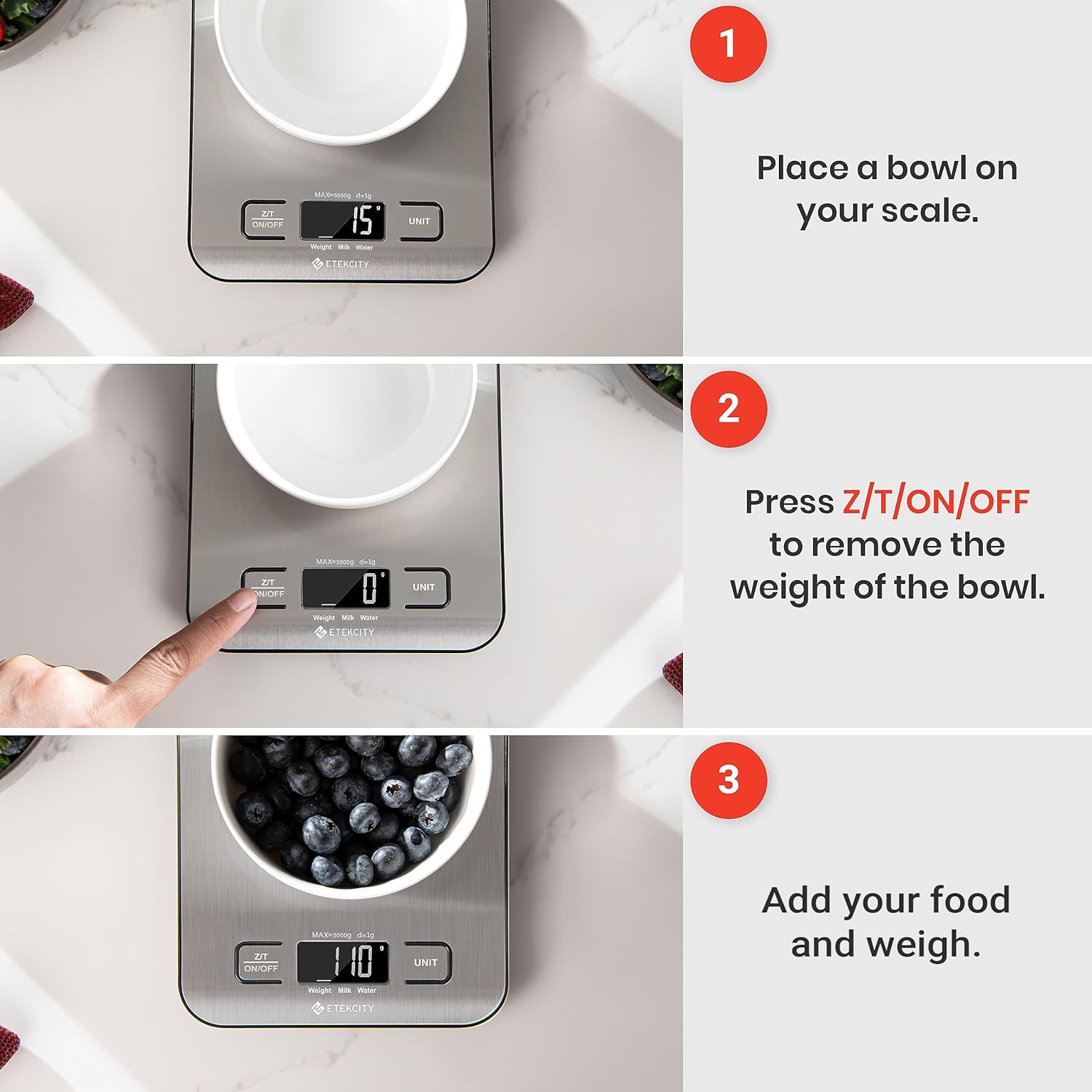 MAX=5000g d=1g
Z/T
ON/OFF
15 g
UNIT
Weight Milk Water
ETEKCITY

1

Place a bowl on your scale.

MAX=5000g d=1g
Z/T
ON/OFF
0 g
UNIT
Weight Milk Water
ETEKCITY

2

Press Z/T/ON/OFF to remove the weight of the bowl.

MAX=5000g d=1g
Z/T
ON/OFF
110 g
UNIT
Weight Milk Water
ETEKCITY

3

Add your food and weigh.